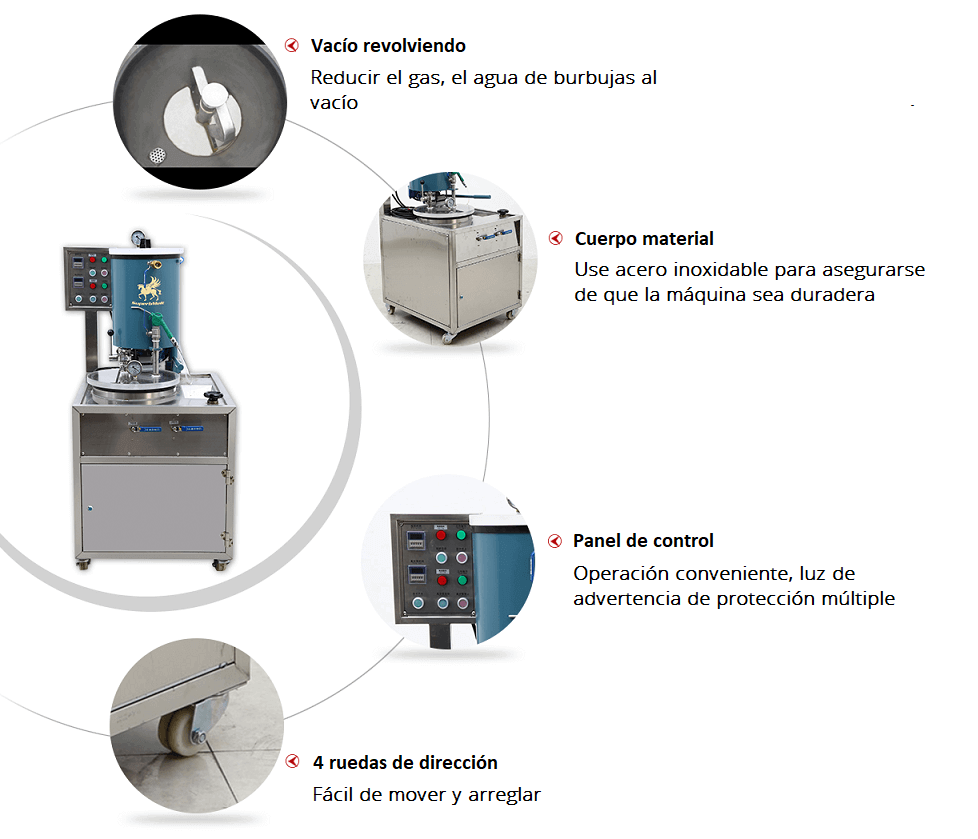 Vacío revolviendo
Reducir el gas, el agua de burbujas al vacío

Cuerpo material
Use acero inoxidable para asegurarse de que la máquina sea duradera

Panel de control
Operación conveniente, luz de advertencia de protección múltiple

4 ruedas de dirección
Fácil de mover y arreglar